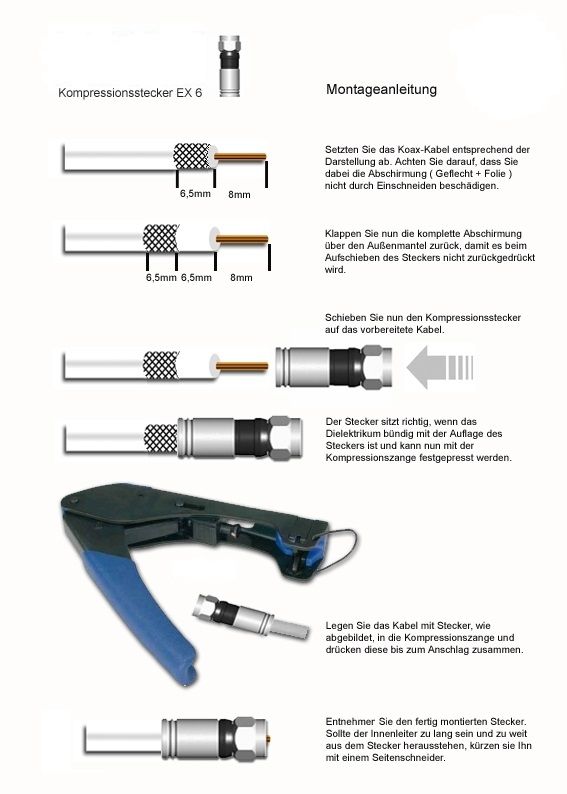 Kompressionsstecker EX 6

Montageanleitung

6,5mm 8mm

Setzten Sie das Koax-Kabel entsprechend der Darstellung ab. Achten Sie darauf, dass Sie dabei die Abschirmung ( Geflecht + Folie ) nicht durch Einschneiden beschädigen.

6,5mm 6,5mm 8mm

Klappen Sie nun die komplette Abschirmung über den Außenmantel zurück, damit es beim Aufschieben des Steckers nicht zurückgedrückt wird.

Schieben Sie nun den Kompressionsstecker auf das vorbereitete Kabel.

Der Stecker sitzt richtig, wenn das Dielektrikum bündig mit der Auflage des Steckers ist und kann nun mit der Kompressionszange festgepresst werden.

Legen Sie das Kabel mit Stecker, wie abgebildet, in die Kompressionszange und drücken diese bis zum Anschlag zusammen.

Entnehmer Sie den fertig montierten Stecker. Sollte der Innenleiter zu lang sein und zu weit aus dem Stecker herausstehen, kürzen sie Ihn mit einem Seitenschneider.