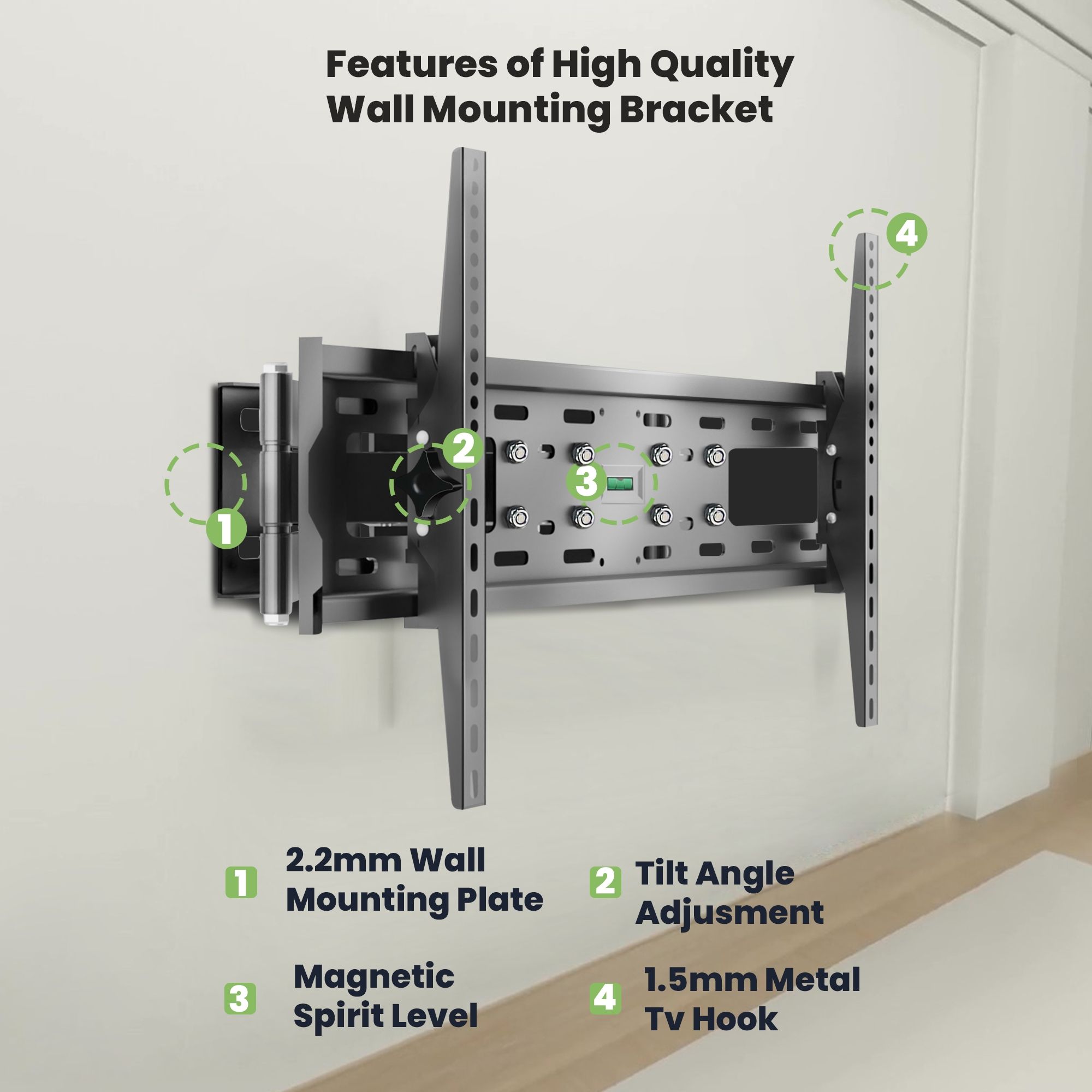 Features of High Quality Wall Mounting Bracket

4

2

3

1

1 2.2mm Wall Mounting Plate

2 Tilt Angle Adjusment

3 Magnetic Spirit Level

4 1.5mm Metal Tv Hook